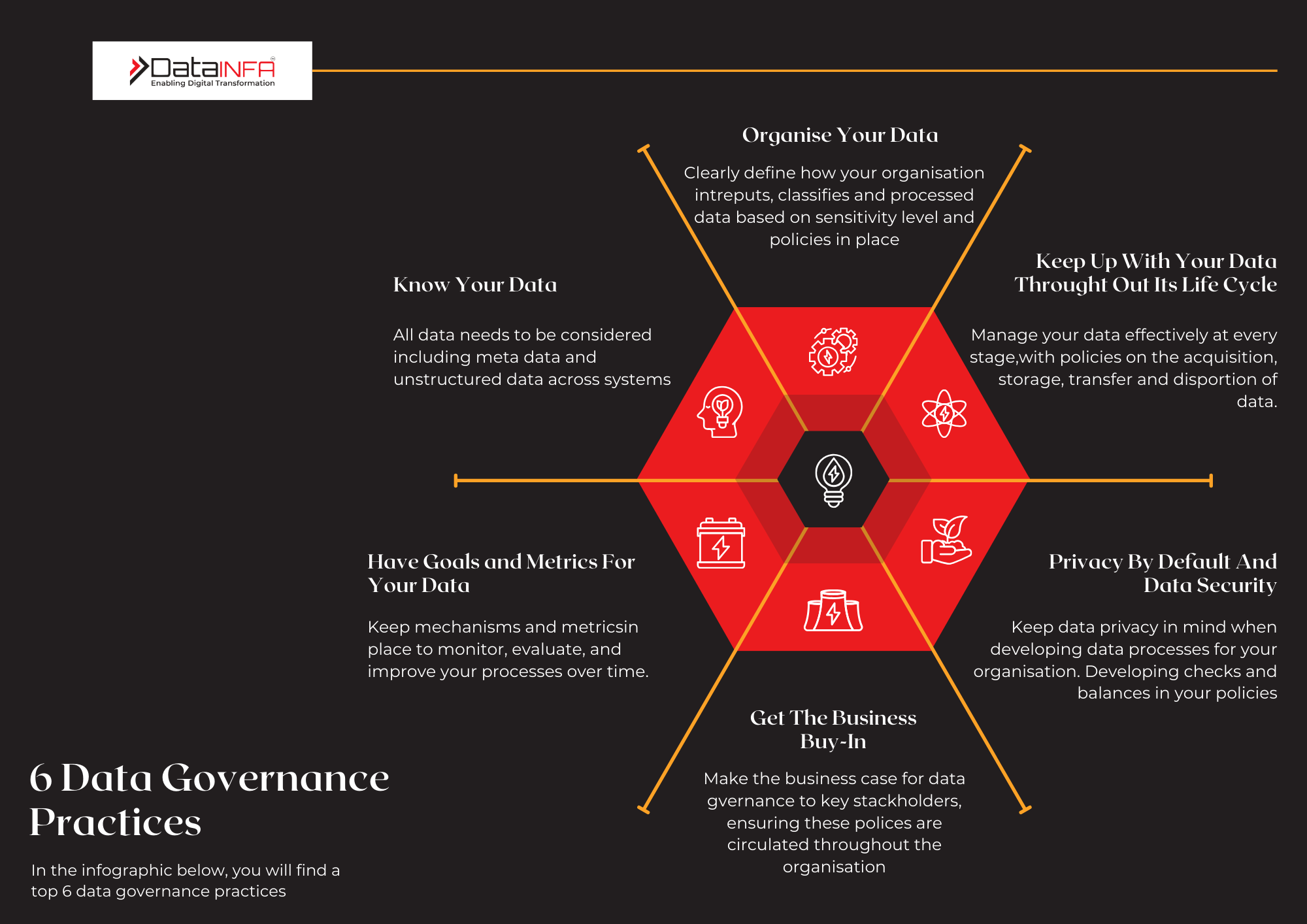 DataINFA
Enabling Digital Transformation

Organise Your Data

Clearly define how your organisation intreputs, classifies and processed data based on sensitivity level and policies in place

Know Your Data

All data needs to be considered including meta data and unstructured data across systems

Keep Up With Your Data Throught Out Its Life Cycle

Manage your data effectively at every stage,with policies on the acquisition, storage, transfer and disportion of data.

Have Goals and Metrics For Your Data

Keep mechanisms and metricsin place to monitor, evaluate, and improve your processes over time.

Privacy By Default And Data Security

Keep data privacy in mind when developing data processes for your organisation. Developing checks and balances in your policies

Get The Business Buy-In

Make the business case for data gvernance to key stackholders, ensuring these polices are circulated throughout the organisation

6 Data Governance Practices

In the infographic below, you will find a top 6 data governance practices